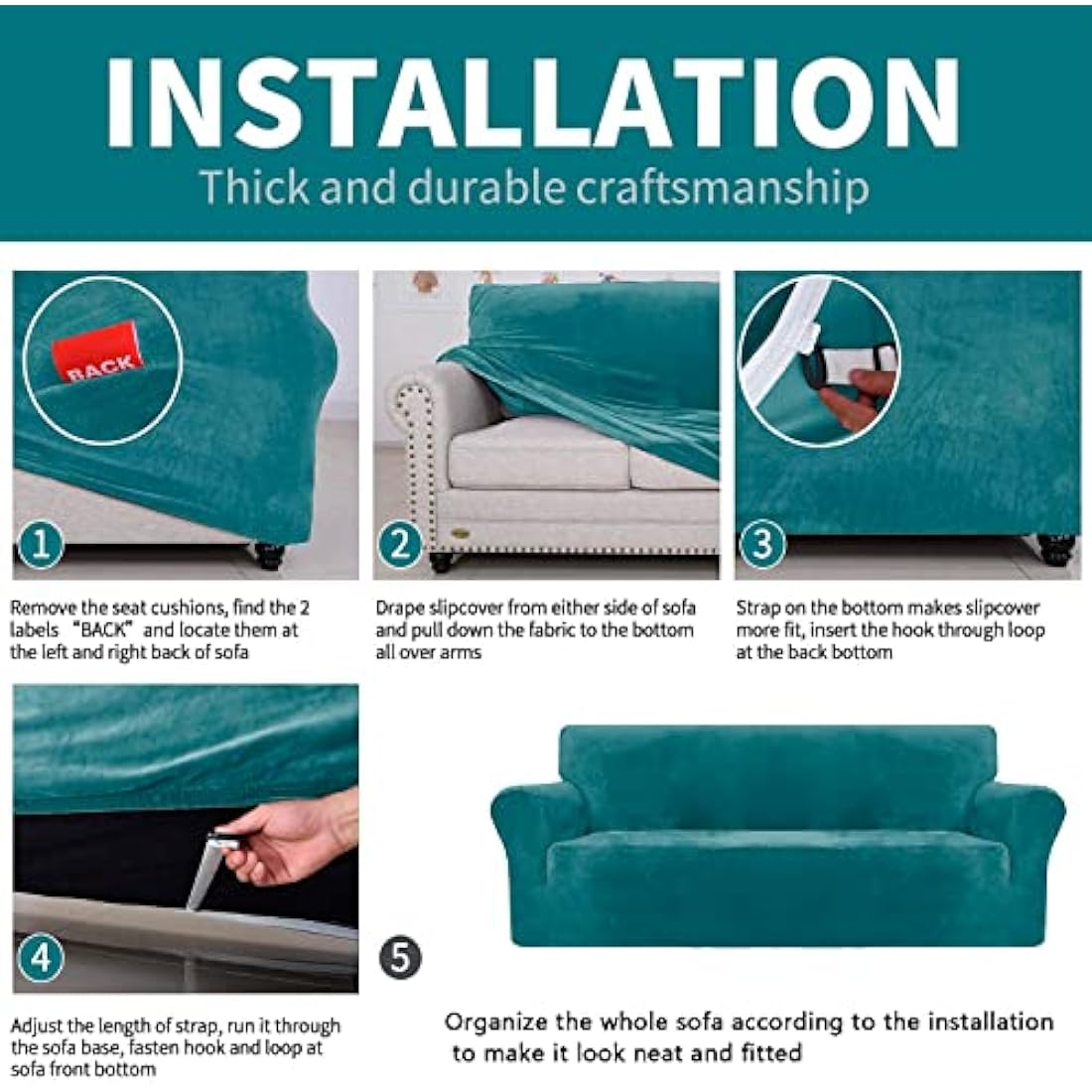 INSTALLATION

Thick and durable craftsmanship

BACK

1

Remove the seat cushions, find the 2 labels "BACK" and locate them at the left and right back of sofa

2

Drape slipcover from either side of sofa and pull down the fabric to the bottom all over arms

3

Strap on the bottom makes slipcover more fit, insert the hook through loop at the back bottom

4

Adjust the length of strap, run it through the sofa base, fasten hook and loop at sofa front bottom

5

Organize the whole sofa according to the installation to make it look neat and fitted