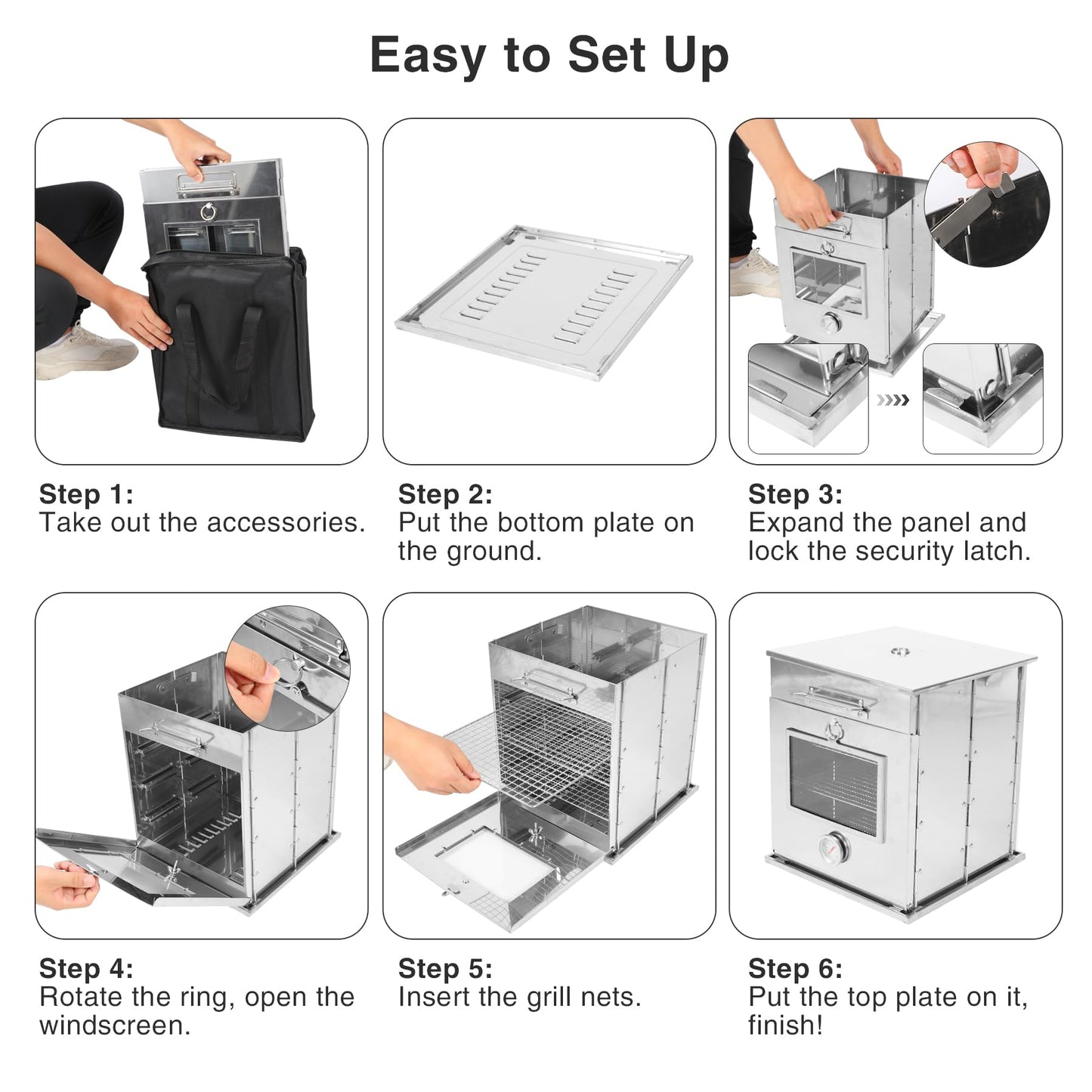 Easy to Set Up

Step 1:
Take out the accessories.

Step 2:
Put the bottom plate on the ground.

Step 3:
Expand the panel and lock the security latch.

Step 4:
Rotate the ring, open the windscreen.

Step 5:
Insert the grill nets.

Step 6:
Put the top plate on it, finish!